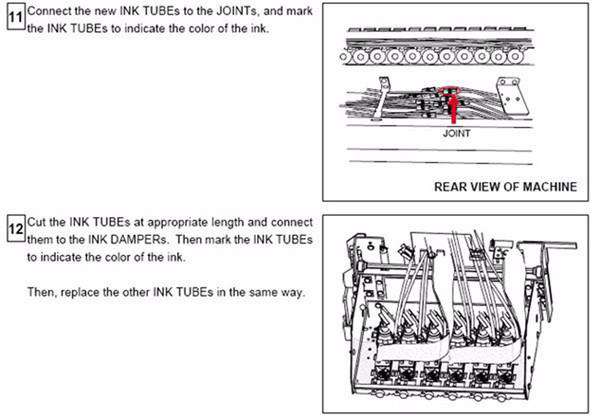 11 Connect the new INK TUBEs to the JOINTs, and mark the INK TUBEs to indicate the color of the ink.

JOINT

REAR VIEW OF MACHINE

12 Cut the INK TUBEs at appropriate length and connect them to the INK DAMPERs. Then mark the INK TUBEs to indicate the color of the ink.

Then, replace the other INK TUBEs in the same way.