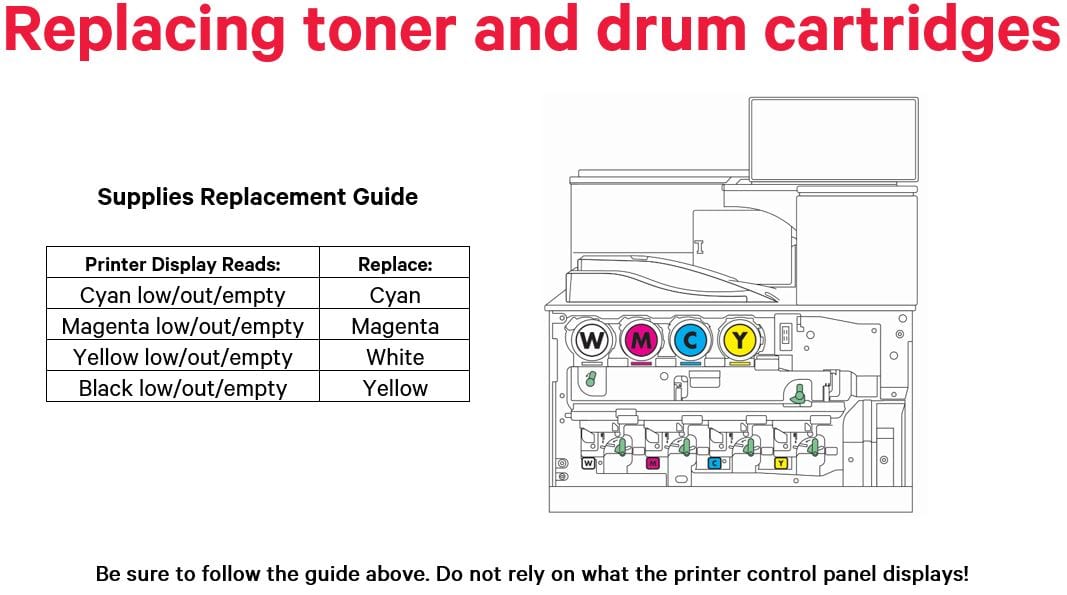 Replacing toner and drum cartridges

Supplies Replacement Guide

| Printer Display Reads: | Replace: |
|---|---|
| Cyan low/out/empty | Cyan |
| Magenta low/out/empty | Magenta |
| Yellow low/out/empty | White |
| Black low/out/empty | Yellow |

W M C Y

W M C Y

Be sure to follow the guide above. Do not rely on what the printer control panel displays!